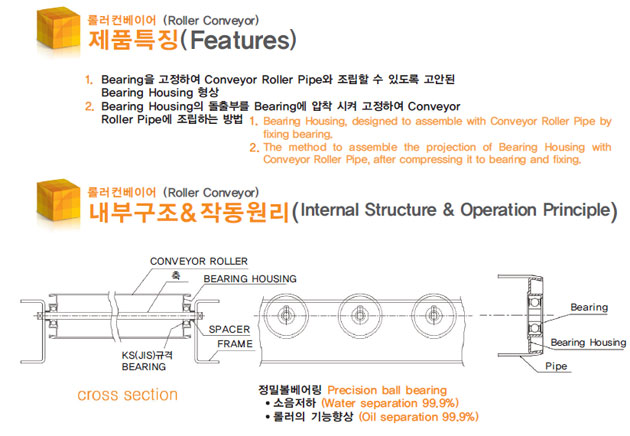 롤러컨베이어 (Roller Conveyor)
제품특징(Features)

1. Bearing을 고정하여 Conveyor Roller Pipe와 조립할 수 있도록 고안된 Bearing Housing 형상
2. Bearing Housing의 돌출부를 Bearing에 압착 시켜 고정하여 Conveyor Roller Pipe에 조립하는 방법

1. Bearing Housing, designed to assemble with Conveyor Roller Pipe by fixing bearing.
2. The method to assemble the projection of Bearing Housing with Conveyor Roller Pipe, after compressing it to bearing and fixing.

롤러컨베이어 (Roller Conveyor)
내부구조&작동원리(Internal Structure & Operation Principle)

CONVEYOR ROLLER
축
BEARING HOUSING
SPACER
FRAME
KS(JIS)규격 BEARING
cross section

Bearing
Bearing Housing
Pipe

정밀볼베어링 Precision ball bearing
• 소음저하 (Water separation 99.9%)
• 롤러의 기능향상 (Oil separation 99.9%)